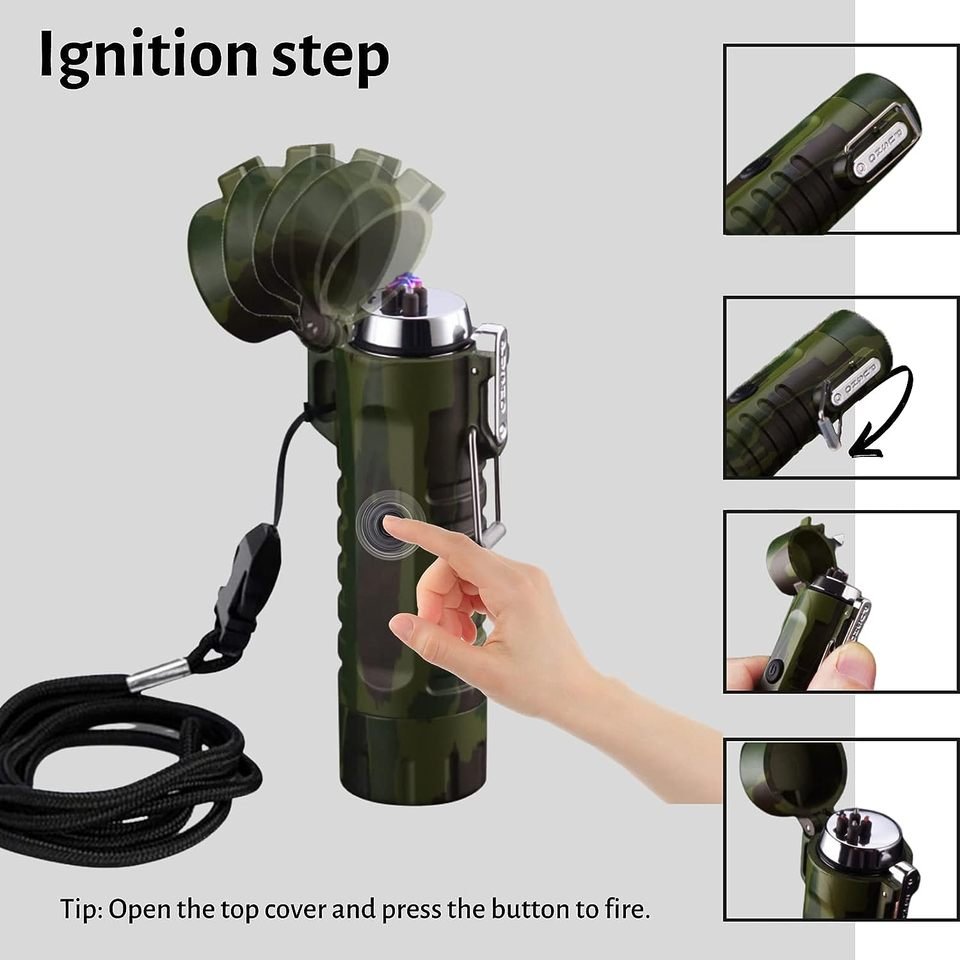 Ignition step

Tip: Open the top cover and press the button to fire.